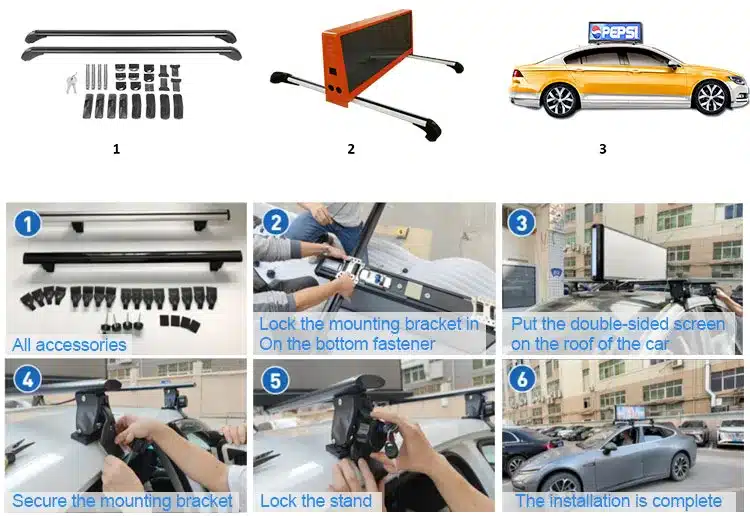 PEPSI

1

2

3

1
All accessories

2
Lock the mounting bracket in On the bottom fastener

3
Put the double-sided screen on the roof of the car

4
Secure the mounting bracket

5
Lock the stand

6
The installation is complete