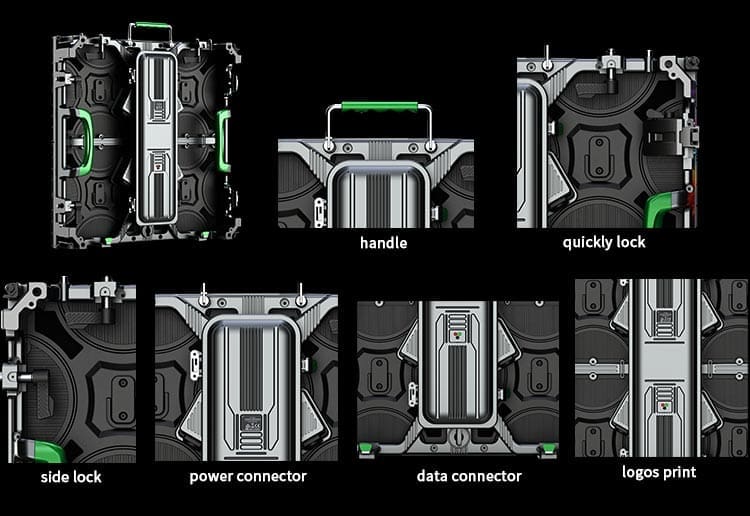 handle

quickly lock

side lock

power connector

data connector

logos print